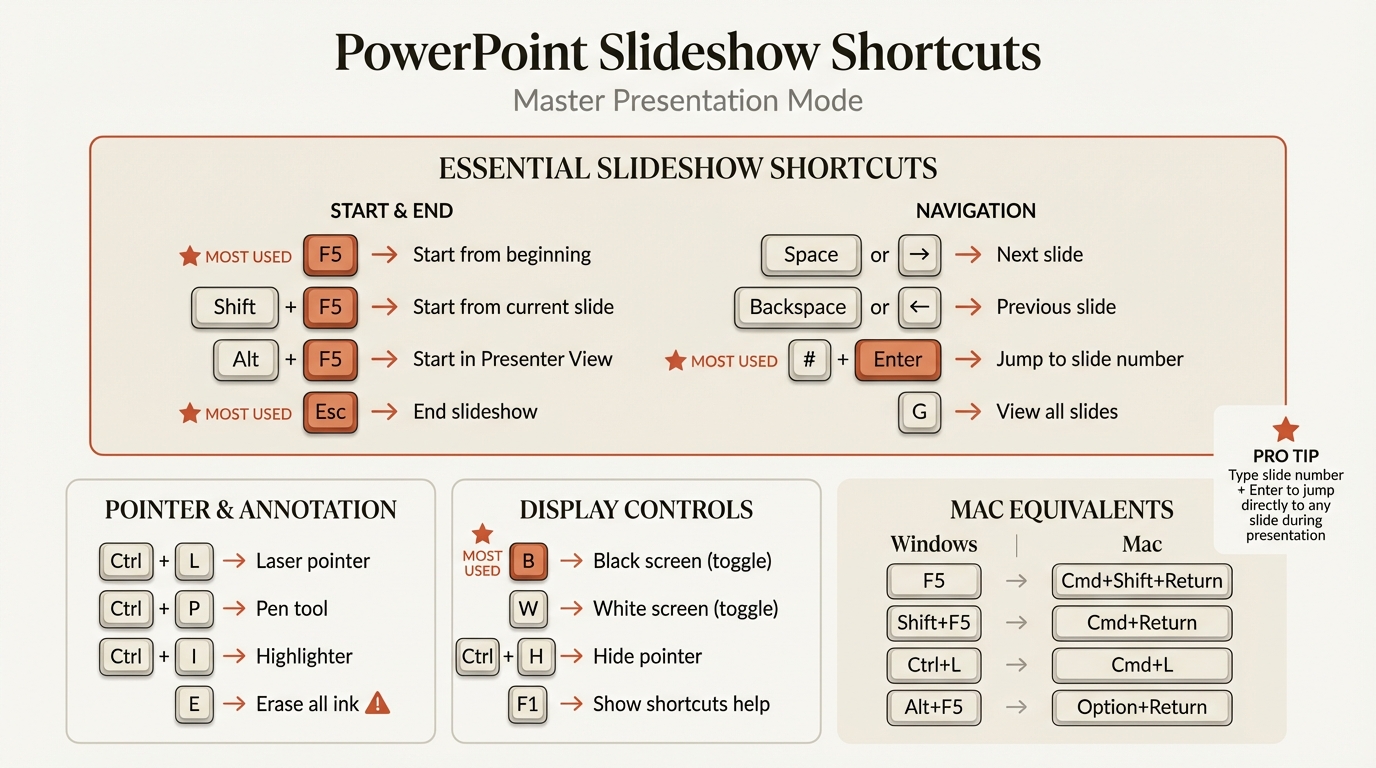 PowerPoint Slideshow Shortcuts
Master Presentation Mode

ESSENTIAL SLIDESHOW SHORTCUTS

START & END

MOST USED F5 → Start from beginning
Shift + F5 → Start from current slide
Alt + F5 → Start in Presenter View
MOST USED Esc → End slideshow

NAVIGATION

Space or → → Next slide
Backspace or ← → Previous slide
MOST USED # + Enter → Jump to slide number
G → View all slides

PRO TIP
Type slide number + Enter to jump directly to any slide during presentation

POINTER & ANNOTATION

Ctrl + L → Laser pointer
Ctrl + P → Pen tool
Ctrl + I → Highlighter
E → Erase all ink

DISPLAY CONTROLS

MOST USED B → Black screen (toggle)
W → White screen (toggle)
Ctrl + H → Hide pointer
F1 → Show shortcuts help

MAC EQUIVALENTS

| Windows | | Mac |
|---|---|---|
| F5 | → | Cmd+Shift+Return |
| Shift+F5 | → | Cmd+Return |
| Ctrl+L | → | Cmd+L |
| Alt+F5 | → | Option+Return |