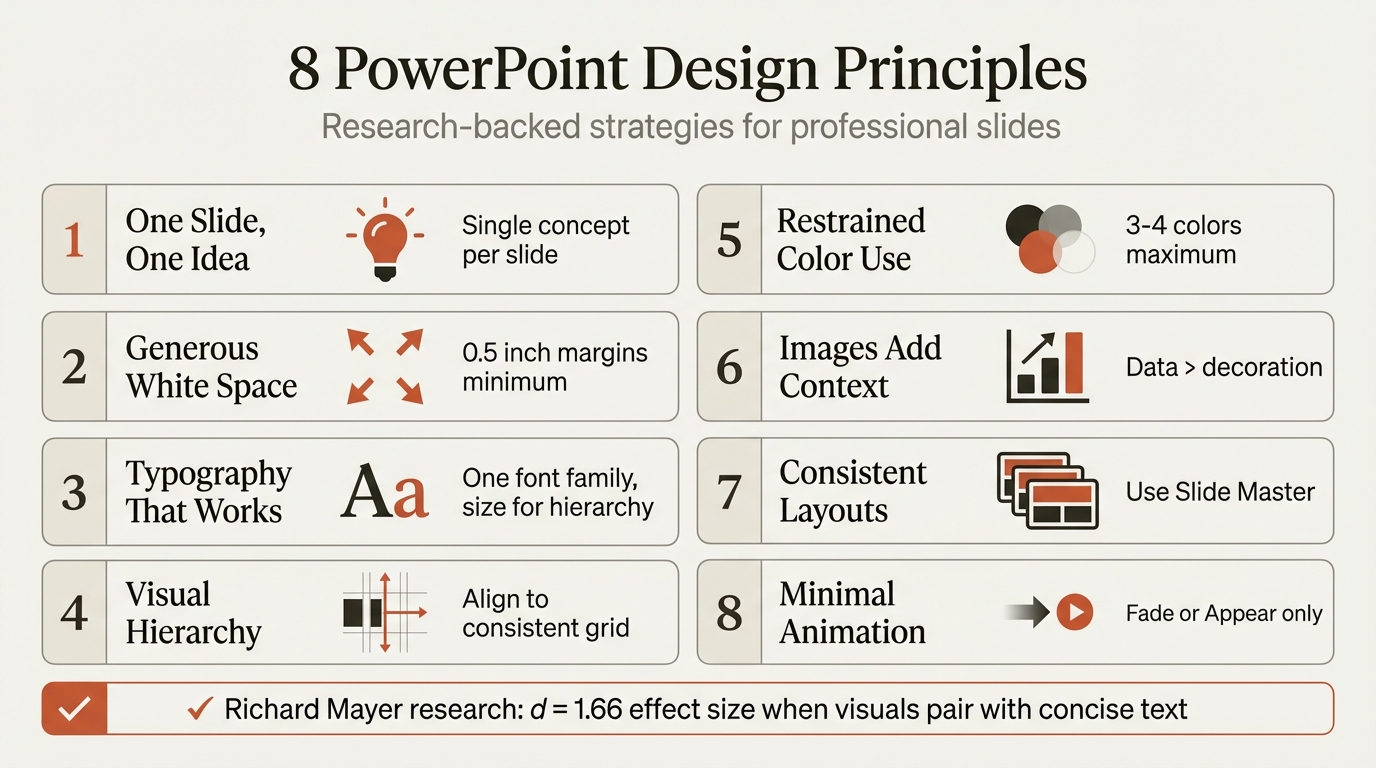 8 PowerPoint Design Principles

Research-backed strategies for professional slides

1 One Slide, One Idea

Single concept per slide

2 Generous White Space

0.5 inch margins minimum

3 Typography That Works

Aa

One font family, size for hierarchy

4 Visual Hierarchy

Align to consistent grid

5 Restrained Color Use

3-4 colors maximum

6 Images Add Context

Data > decoration

7 Consistent Layouts

Use Slide Master

8 Minimal Animation

Fade or Appear only

✓ Richard Mayer research: $d = 1.66$ effect size when visuals pair with concise text