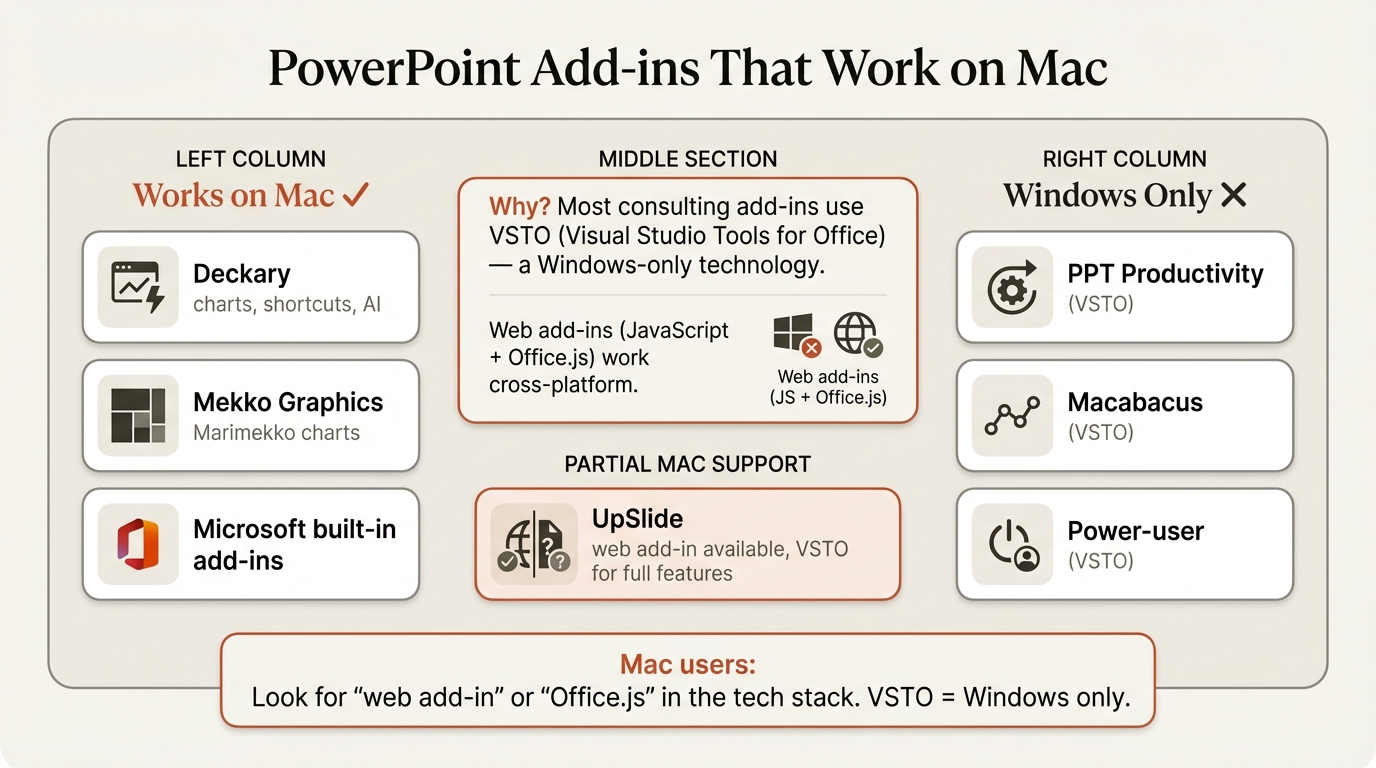 PowerPoint Add-ins That Work on Mac

LEFT COLUMN
Works on Mac ✓

Deckary
charts, shortcuts, AI

Mekko Graphics
Marimekko charts

Microsoft built-in add-ins

MIDDLE SECTION

Why? Most consulting add-ins use VSTO (Visual Studio Tools for Office) — a Windows-only technology.

Web add-ins (JavaScript + Office.js) work cross-platform.

Web add-ins (JS + Office.js)

PARTIAL MAC SUPPORT

UpSlide
web add-in available, VSTO for full features

RIGHT COLUMN
Windows Only ✕

PPT Productivity
(VSTO)

Macabacus
(VSTO)

Power-user
(VSTO)

Mac users:
Look for “web add-in” or “Office.js” in the tech stack. VSTO = Windows only.