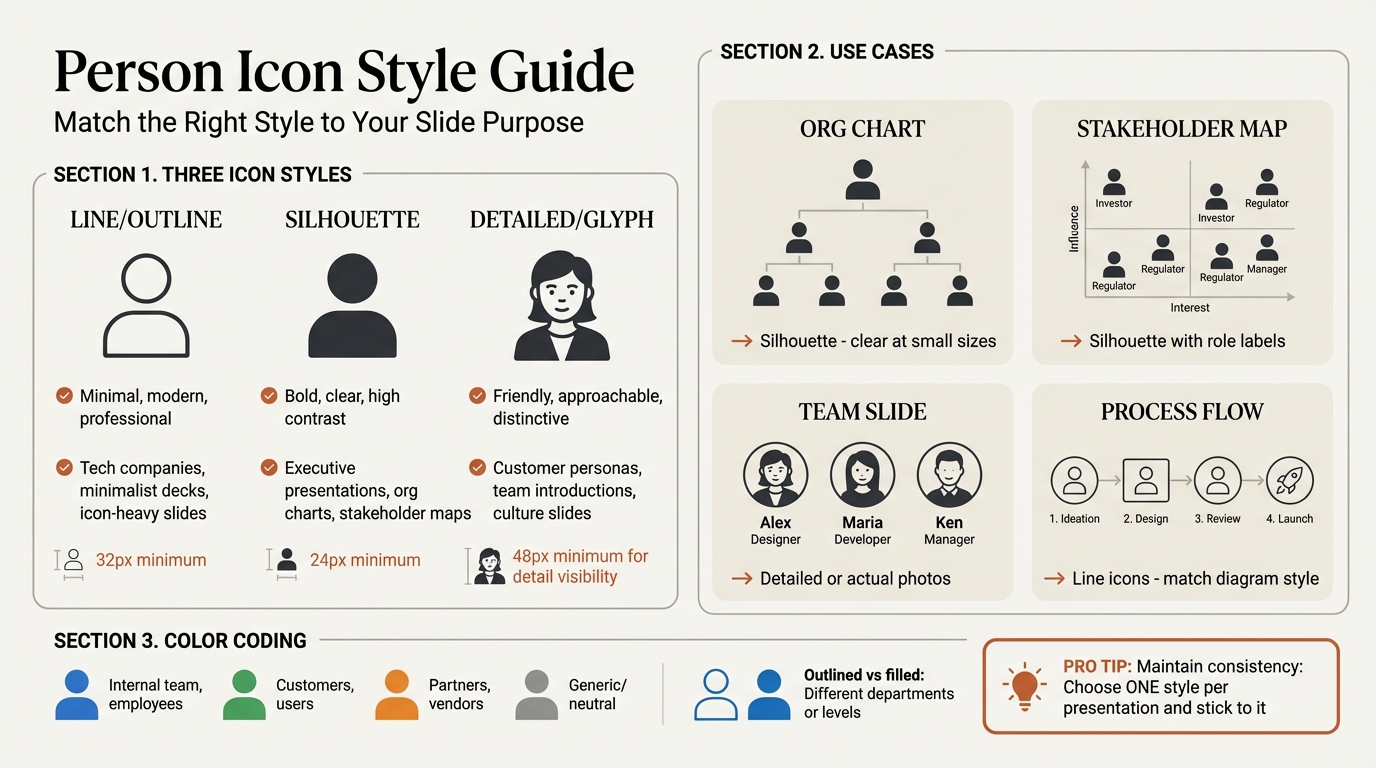 Person Icon Style Guide

Match the Right Style to Your Slide Purpose

SECTION 1. THREE ICON STYLES

LINE/OUTLINE

Minimal, modern, professional

Tech companies, minimalist decks, icon-heavy slides

32px minimum

SILHOUETTE

Bold, clear, high contrast

Executive presentations, org charts, stakeholder maps

24px minimum

DETAILED/GLYPH

Friendly, approachable, distinctive

Customer personas, team introductions, culture slides

48px minimum for detail visibility

SECTION 2. USE CASES

ORG CHART

→ Silhouette - clear at small sizes

STAKEHOLDER MAP

Influence

Investor

Investor

Regulator

Regulator

Regulator

Regulator

Manager

Interest

→ Silhouette with role labels

TEAM SLIDE

Alex
Designer

Maria
Developer

Ken
Manager

→ Detailed or actual photos

PROCESS FLOW

1. Ideation

2. Design

3. Review

4. Launch

→ Line icons - match diagram style

SECTION 3. COLOR CODING

Internal team, employees

Customers, users

Partners, vendors

Generic/ neutral

Outlined vs filled: Different departments or levels

PRO TIP: Maintain consistency: Choose ONE style per presentation and stick to it