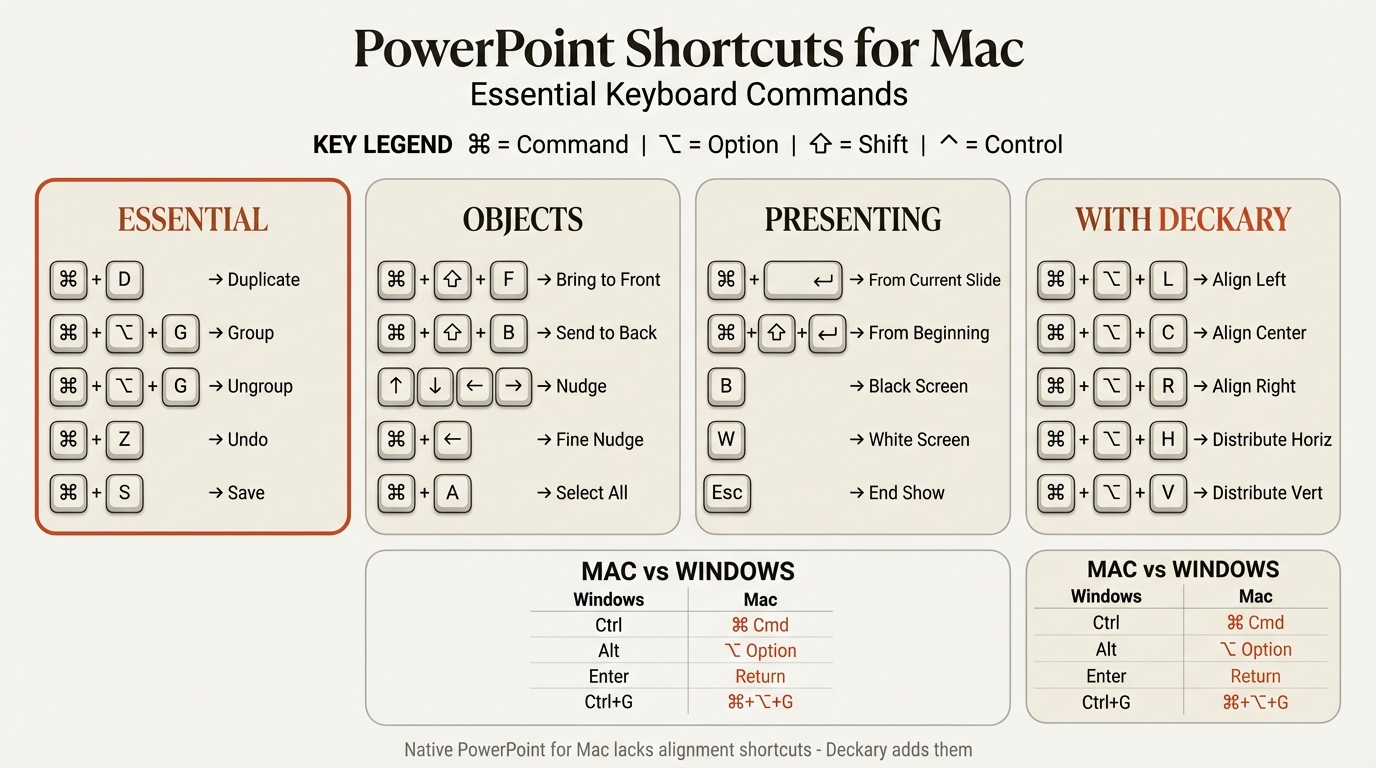 PowerPoint Shortcuts for Mac
Essential Keyboard Commands

KEY LEGEND ⌘ = Command | ⌥ = Option | ⇧ = Shift | ^ = Control

ESSENTIAL

⌘ + D → Duplicate
⌘ + ⌥ + G → Group
⌘ + ⌥ + G → Ungroup
⌘ + Z → Undo
⌘ + S → Save

OBJECTS

⌘ + ⇧ + F → Bring to Front
⌘ + ⇧ + B → Send to Back
↑ ↓ ← → → Nudge
⌘ + ← → Fine Nudge
⌘ + A → Select All

PRESENTING

⌘ + ↵ → From Current Slide
⌘ + ⇧ + ↵ → From Beginning
B → Black Screen
W → White Screen
Esc → End Show

WITH DECKARY

⌘ + ⌥ + L → Align Left
⌘ + ⌥ + C → Align Center
⌘ + ⌥ + R → Align Right
⌘ + ⌥ + H → Distribute Horiz
⌘ + ⌥ + V → Distribute Vert

MAC vs WINDOWS

| Windows | Mac |
|---|---|
| Ctrl | ⌘ Cmd |
| Alt | ⌥ Option |
| Enter | Return |
| Ctrl+G | ⌘+⌥+G |

MAC vs WINDOWS

| Windows | Mac |
|---|---|
| Ctrl | ⌘ Cmd |
| Alt | ⌥ Option |
| Enter | Return |
| Ctrl+G | ⌘+⌥+G |

Native PowerPoint for Mac lacks alignment shortcuts - Deckary adds them