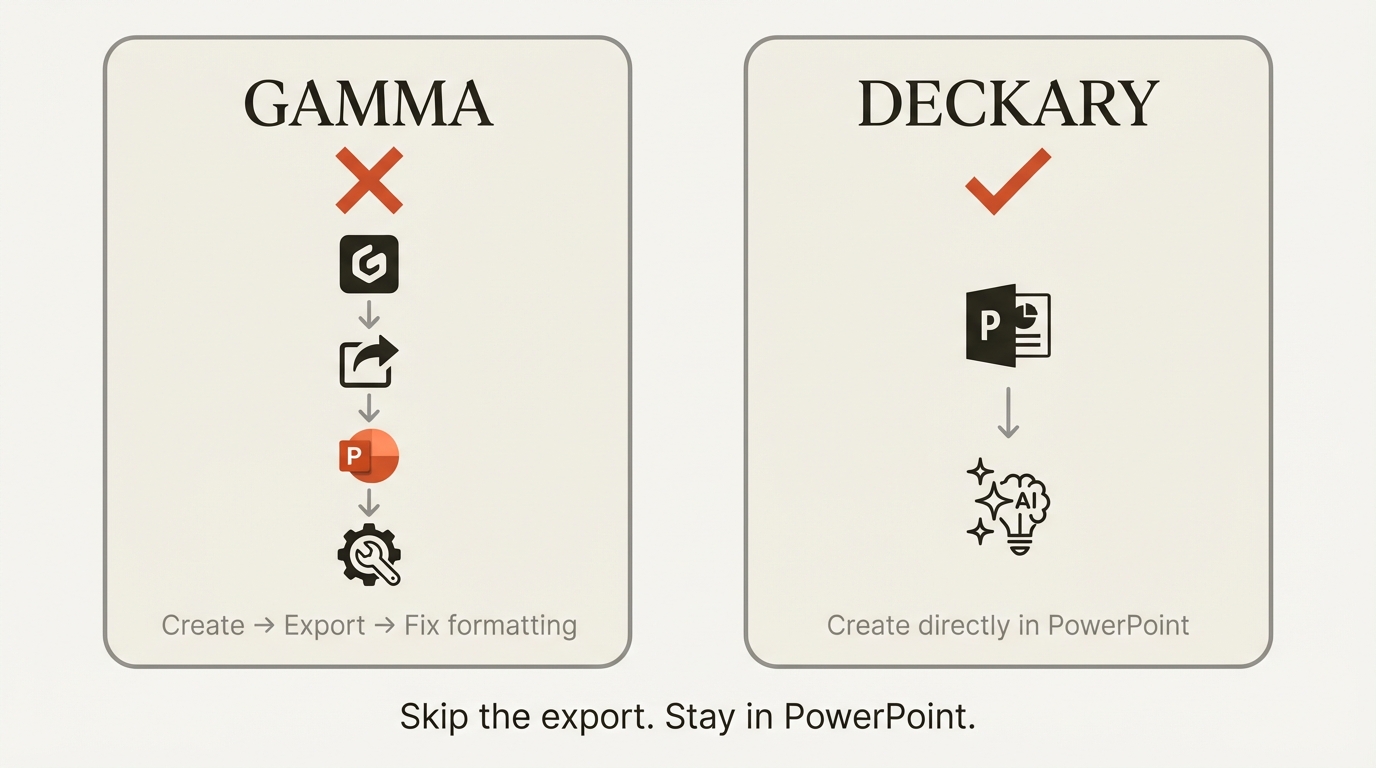 GAMMA

G

P

Create → Export → Fix formatting

DECKARY

P

AI

Create directly in PowerPoint

Skip the export. Stay in PowerPoint.