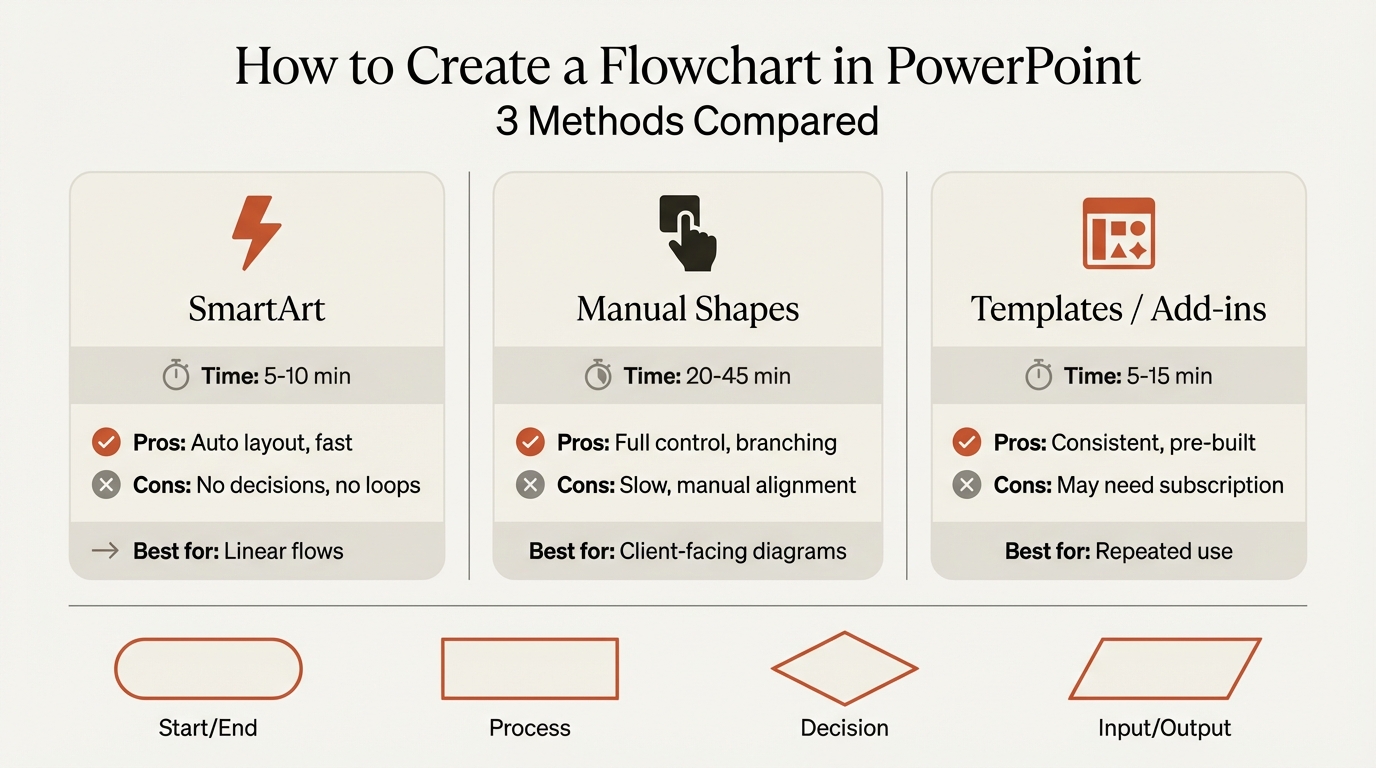 How to Create a Flowchart in PowerPoint
3 Methods Compared

SmartArt

Time: 5-10 min

Pros: Auto layout, fast
Cons: No decisions, no loops

Best for: Linear flows

Manual Shapes

Time: 20-45 min

Pros: Full control, branching
Cons: Slow, manual alignment

Best for: Client-facing diagrams

Templates / Add-ins

Time: 5-15 min

Pros: Consistent, pre-built
Cons: May need subscription

Best for: Repeated use

Start/End

Process

Decision

Input/Output